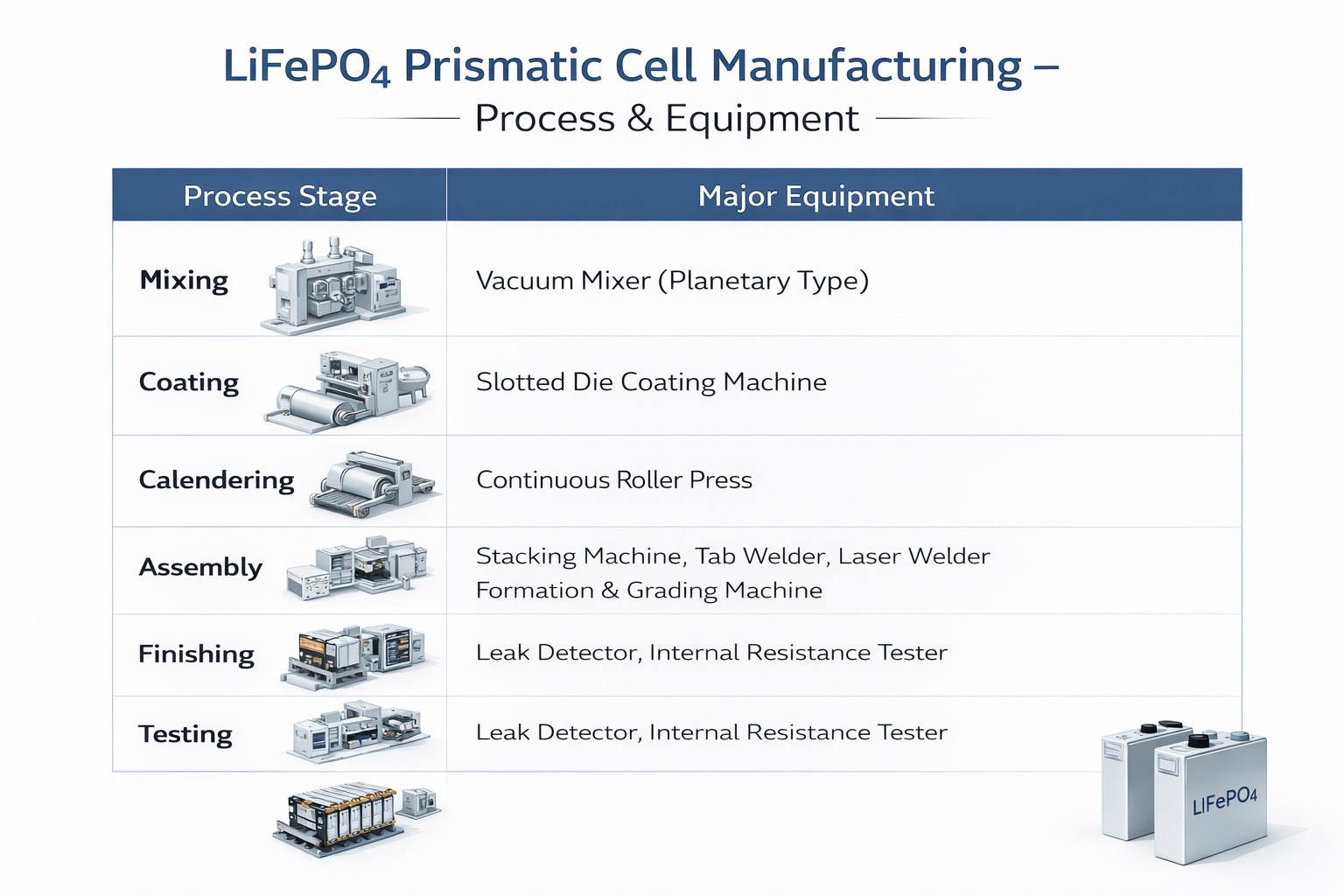 $LiFePO_4$ Prismatic Cell Manufacturing –

Process & Equipment

| Process Stage | Major Equipment |
|---|---|
| Mixing | Vacuum Mixer (Planetary Type) |
| Coating | Slotted Die Coating Machine |
| Calendering | Continuous Roller Press |
| Assembly | Stacking Machine, Tab Welder, Laser Welder Formation & Grading Machine |
| Finishing | Leak Detector, Internal Resistance Tester |
| Testing | Leak Detector, Internal Resistance Tester |

$LiFePO_4$